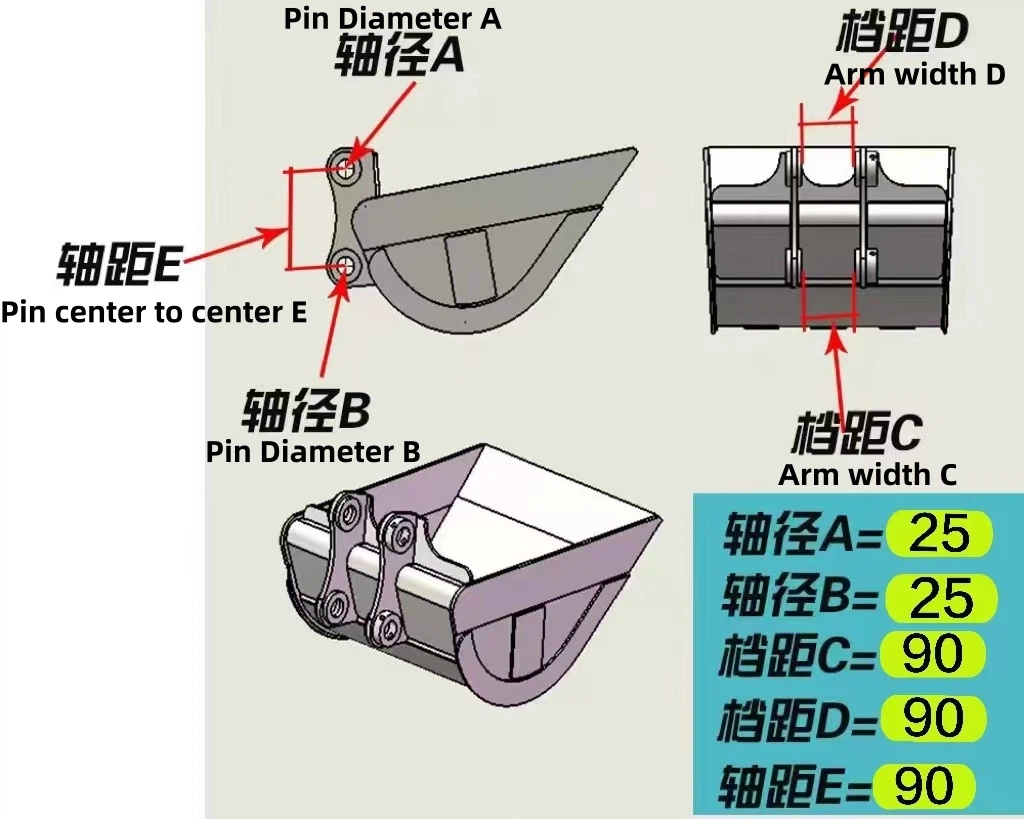 Pin Diameter A
轴径A

档距D
Arm width D

轴距E
Pin center to center E

轴径B
Pin Diameter B

档距C
Arm width C

轴径A= 25
轴径B= 25
档距C= 90
档距D= 90
轴距E= 90